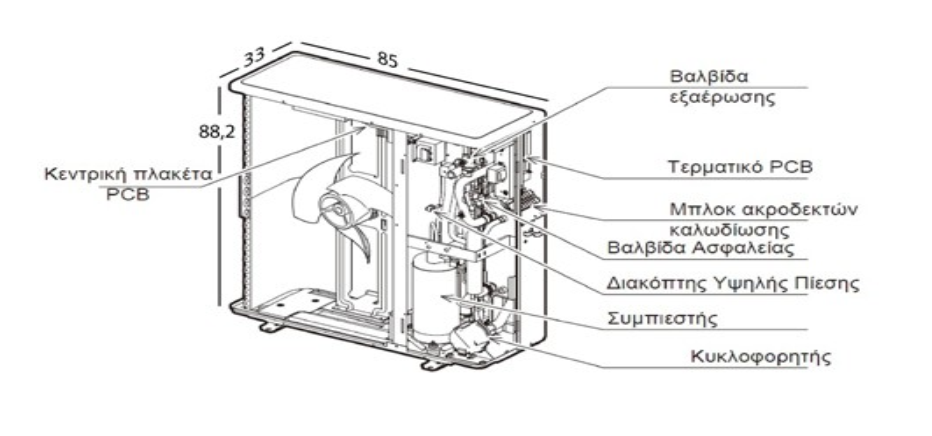 33
85
88,2
Κεντρική πλακέτα PCB
Βαλβίδα εξαέρωσης
Τερματικό PCB
Μπλοκ ακροδεκτών καλωδίωσης
Βαλβίδα Ασφαλείας
Διακόπτης Υψηλής Πίεσης
Συμπιεστής
Κυκλοφορητής